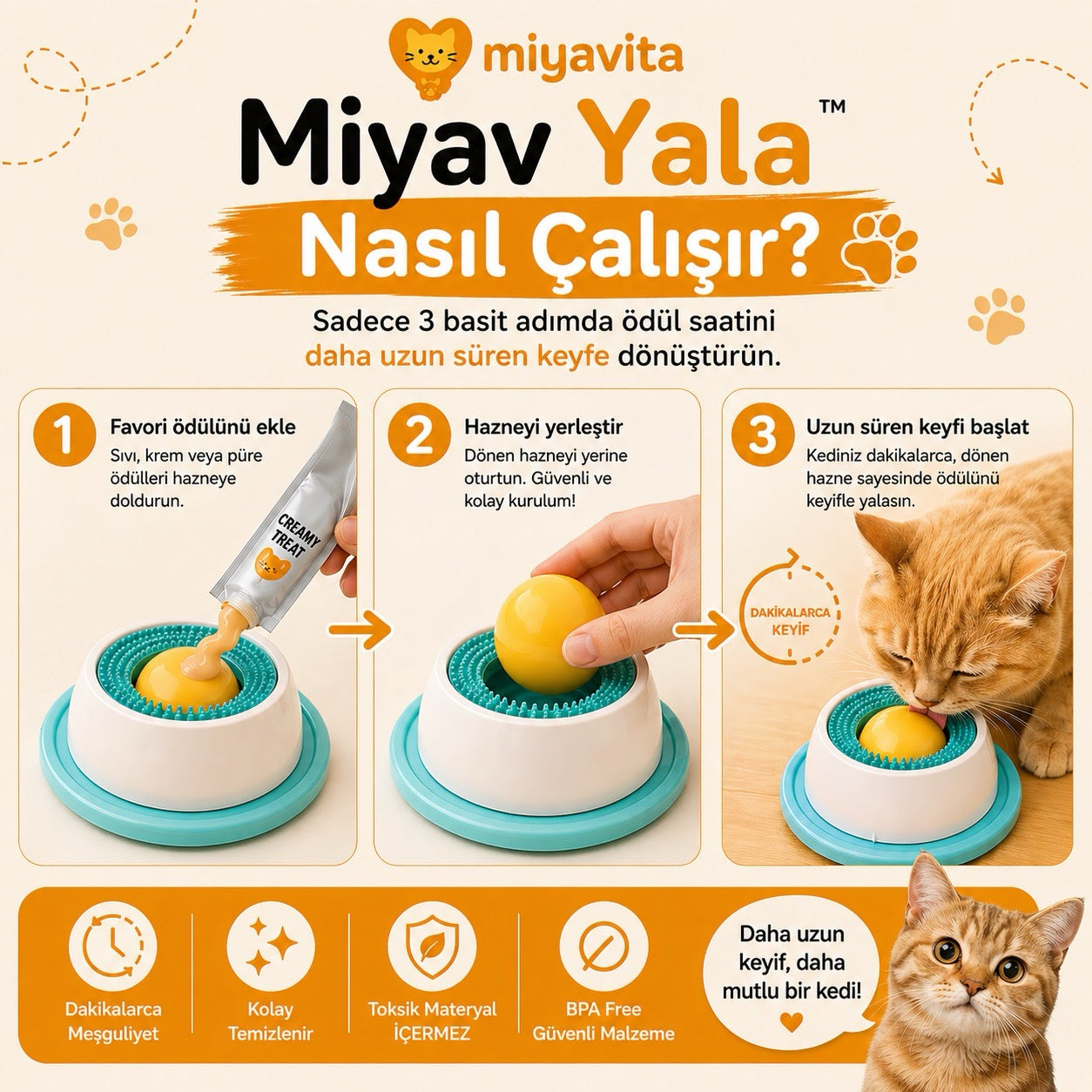 miyavita

Miyav Yala™

Nasıl Çalışır?

Sadece 3 basit adımda ödül saatini daha uzun süren keyfe dönüştürün.

1 Favori ödülünü ekle
Sıvı, krem veya püre ödülleri hazneye doldurun.

CREAMY TREAT

2 Hazneyi yerleştir
Dönen hazneyi yerine oturtun. Güvenli ve kolay kurulum!

3 Uzun süren keyfi başlat
Kediniz dakikalarca, dönen hazne sayesinde ödülünü keyifle yalasın.

DAKİKALARCA KEYİF

Dakikalarca Meşguliyet

Kolay Temizlenir

Toksik Materyal İÇERMEZ

BPA Free Güvenli Malzeme

Daha uzun keyif, daha mutlu bir kedi!